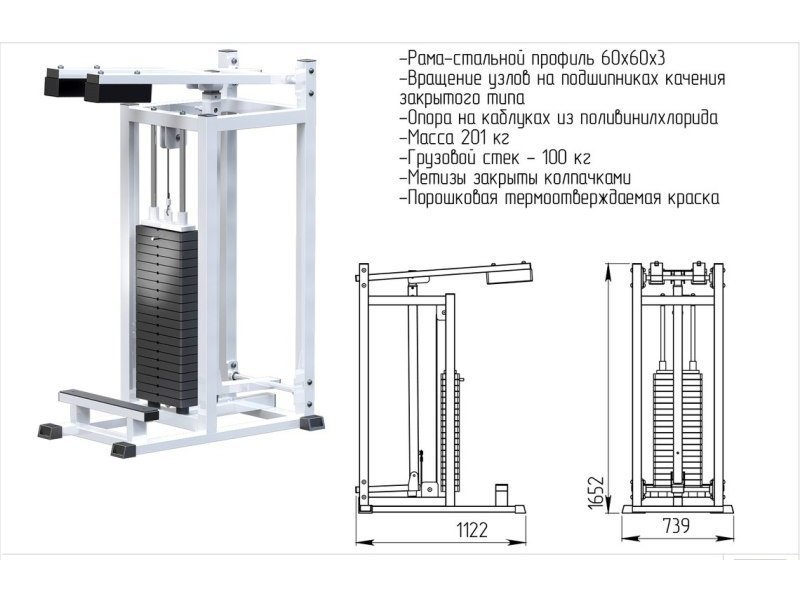 -Рама-стальной профиль 60х60х3
-Вращение узлов на подшипниках качения закрытого типа
-Опора на каблуках из поливинилхлорида
-Масса 201 кг
-Грузовой стек - 100 кг
-Метизы закрыты колпачками
-Порошковая термоотверждаемая краска

1122

1652

739