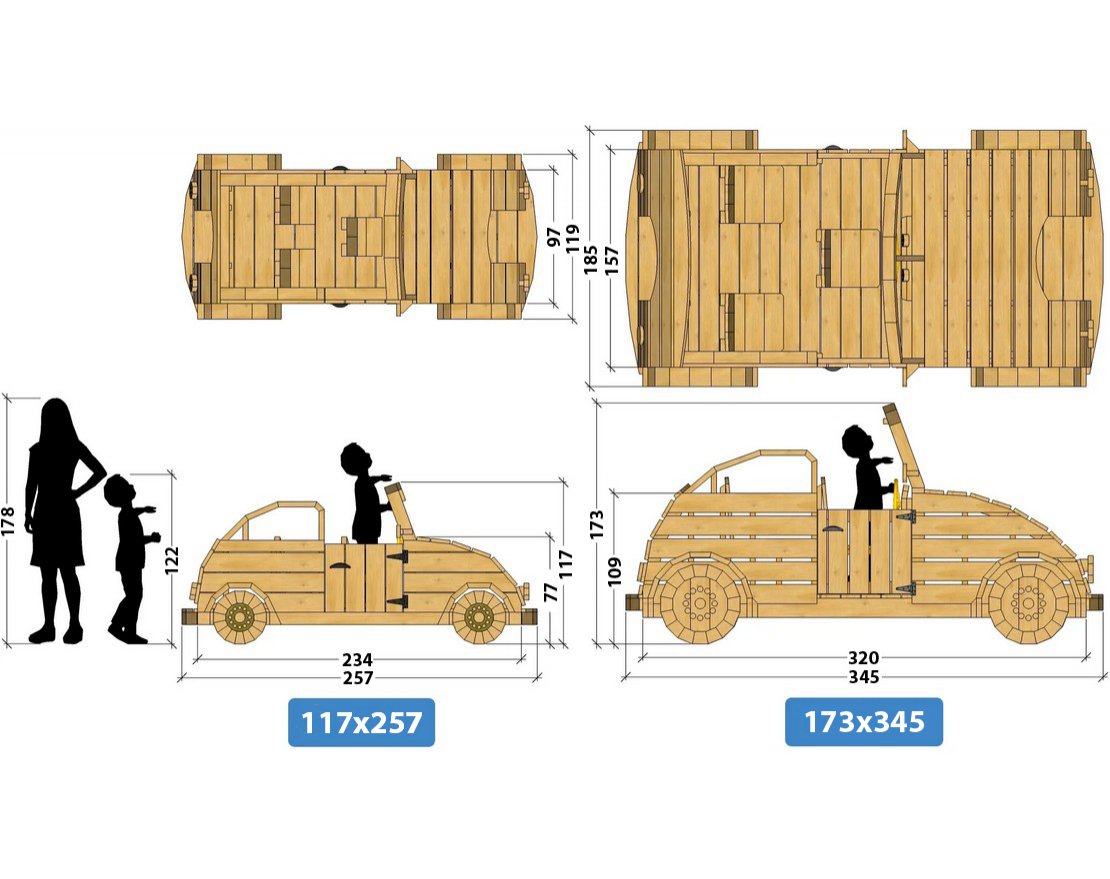 97
119

185
157

178
122

77
117

234
257

173
109

320
345

117x257

173x345